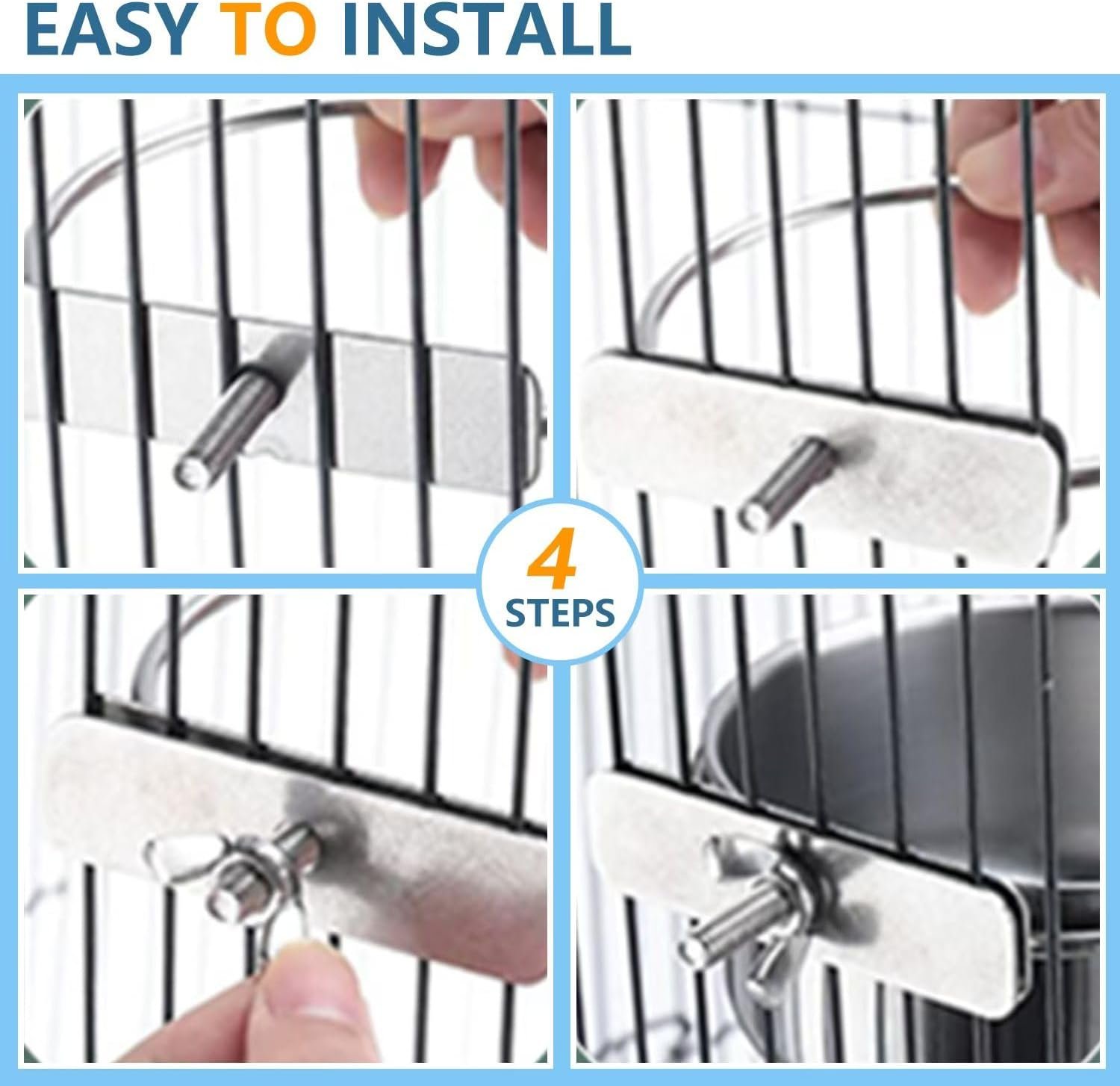 EASY TO INSTALL

4
STEPS