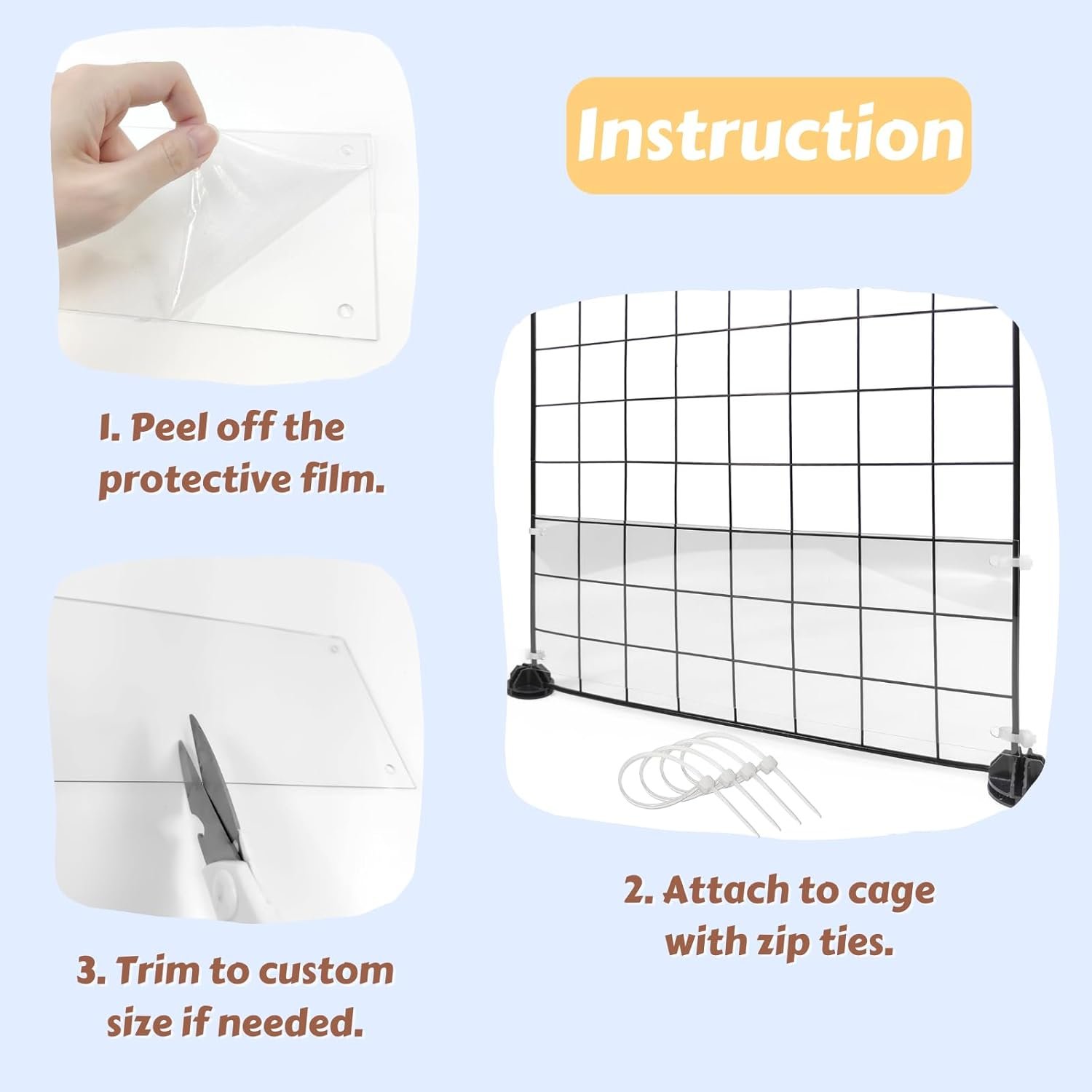 Instruction

1. Peel off the protective film.

2. Attach to cage with zip ties.

3. Trim to custom size if needed.