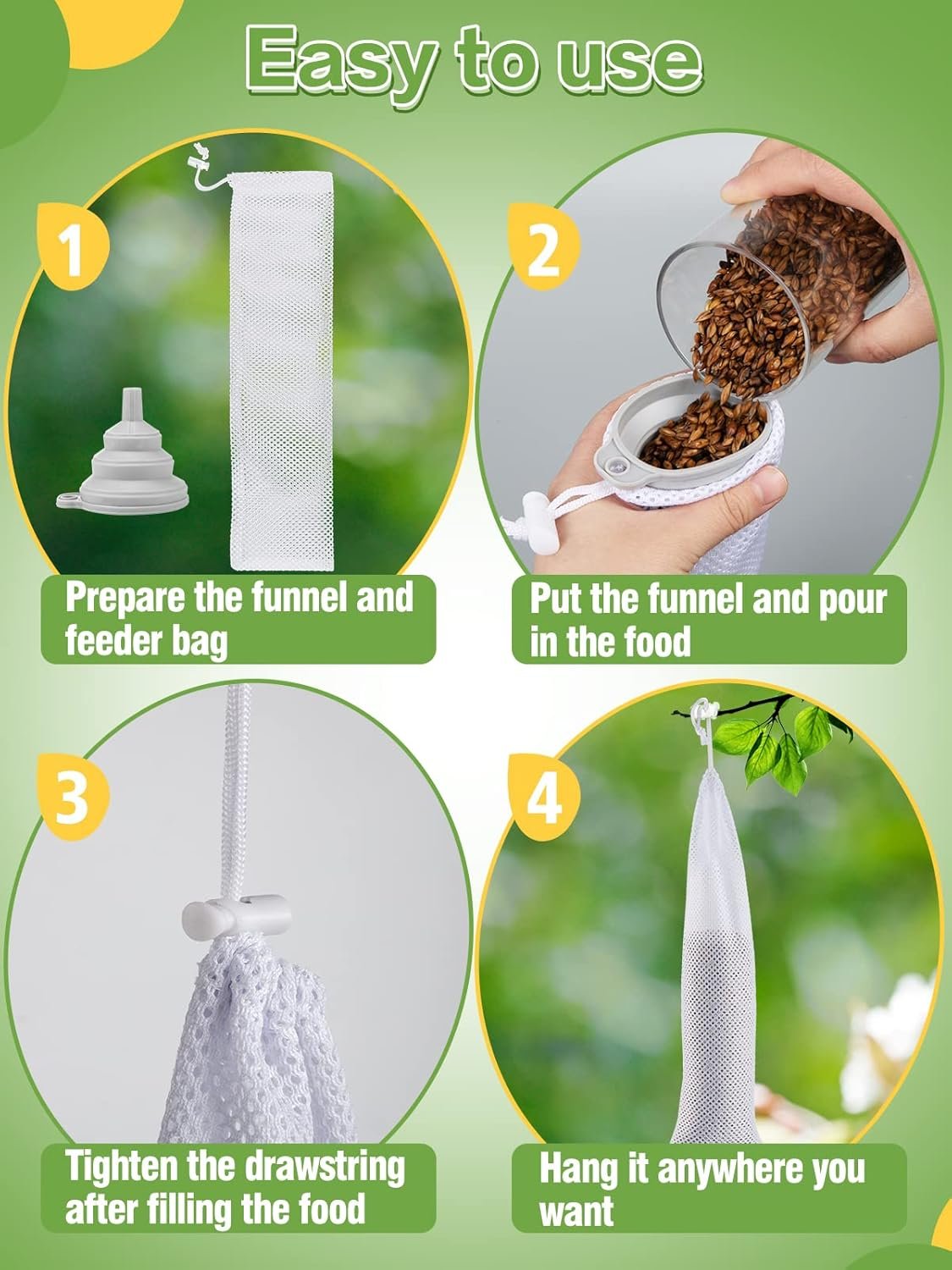 Easy to use

1

Prepare the funnel and feeder bag

2

Put the funnel and pour in the food

3

Tighten the drawstring after filling the food

4

Hang it anywhere you want