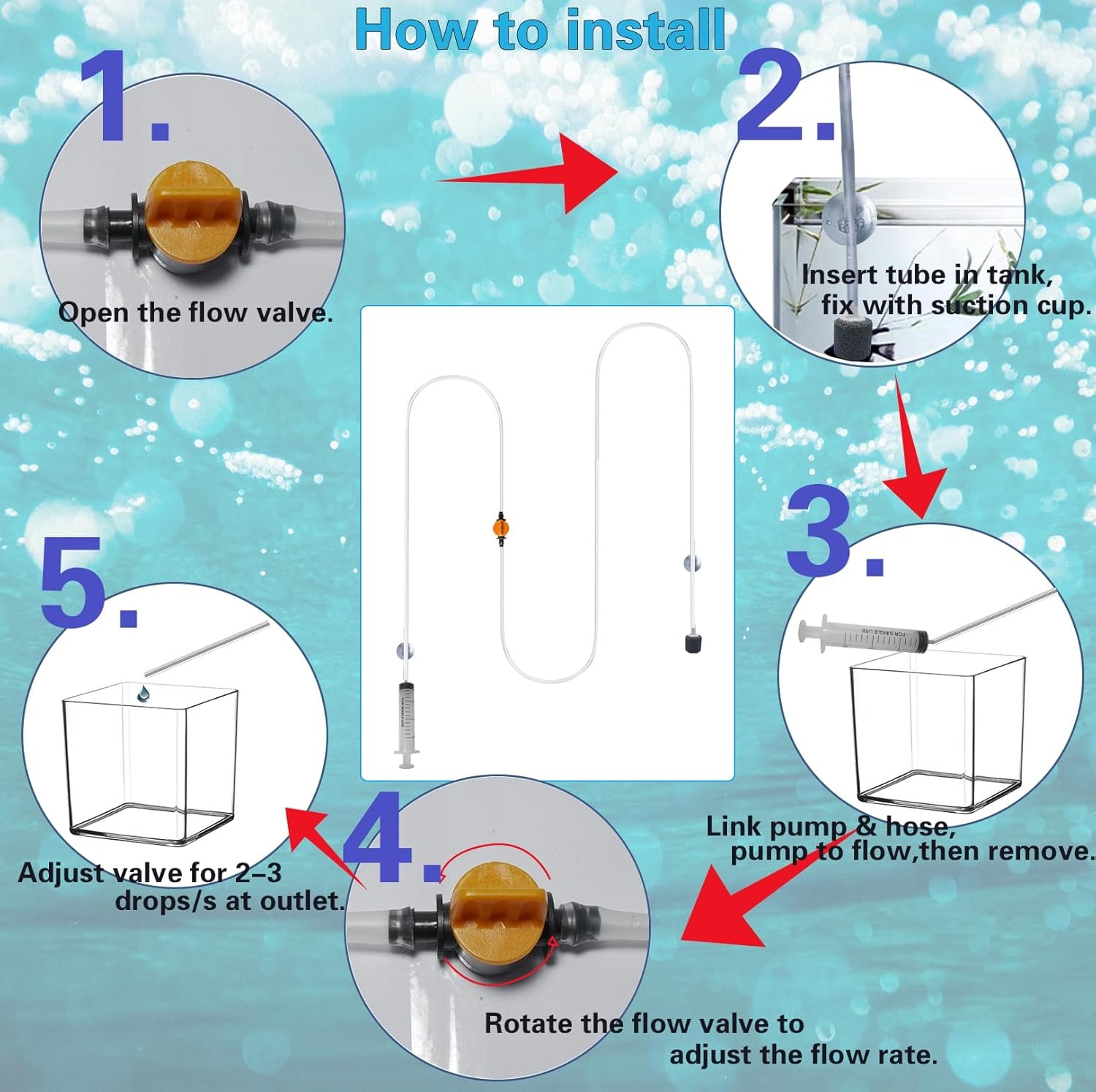 How to install

1.

Open the flow valve.

2.

Insert tube in tank, fix with suction cup.

3.

FOR SINGLE USE

Link pump & hose, pump to flow,then remove.

4.

Rotate the flow valve to adjust the flow rate.

5.

Adjust valve for 2–3 drops/s at outlet.