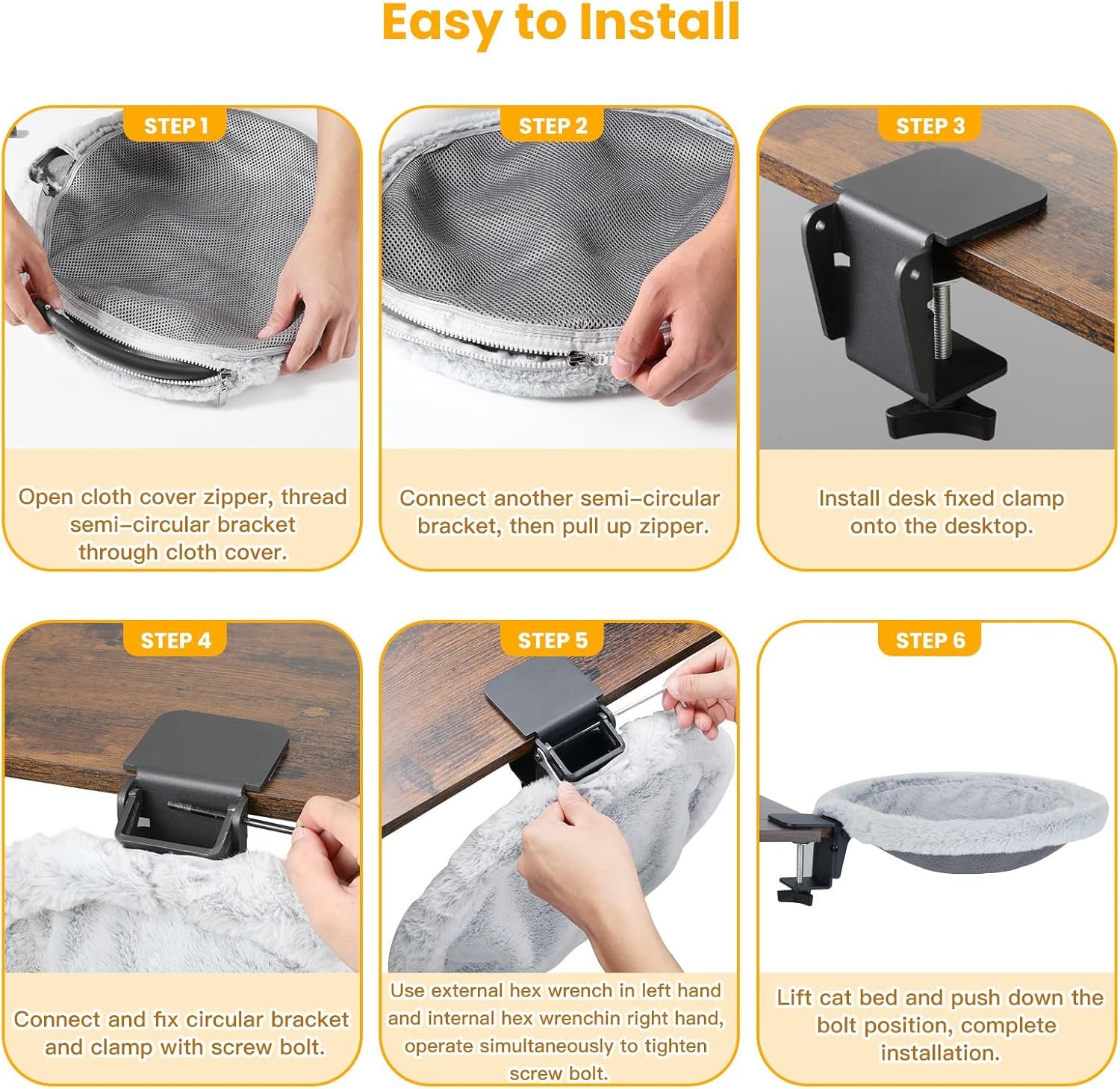 Easy to Install

STEP 1

Open cloth cover zipper, thread semi–circular bracket through cloth cover.

STEP 2

Connect another semi–circular bracket, then pull up zipper.

STEP 3

Install desk fixed clamp onto the desktop.

STEP 4

Connect and fix circular bracket and clamp with screw bolt.

STEP 5

Use external hex wrench in left hand and internal hex wrenchin right hand, operate simultaneously to tighten screw bolt.

STEP 6

Lift cat bed and push down the bolt position, complete installation.