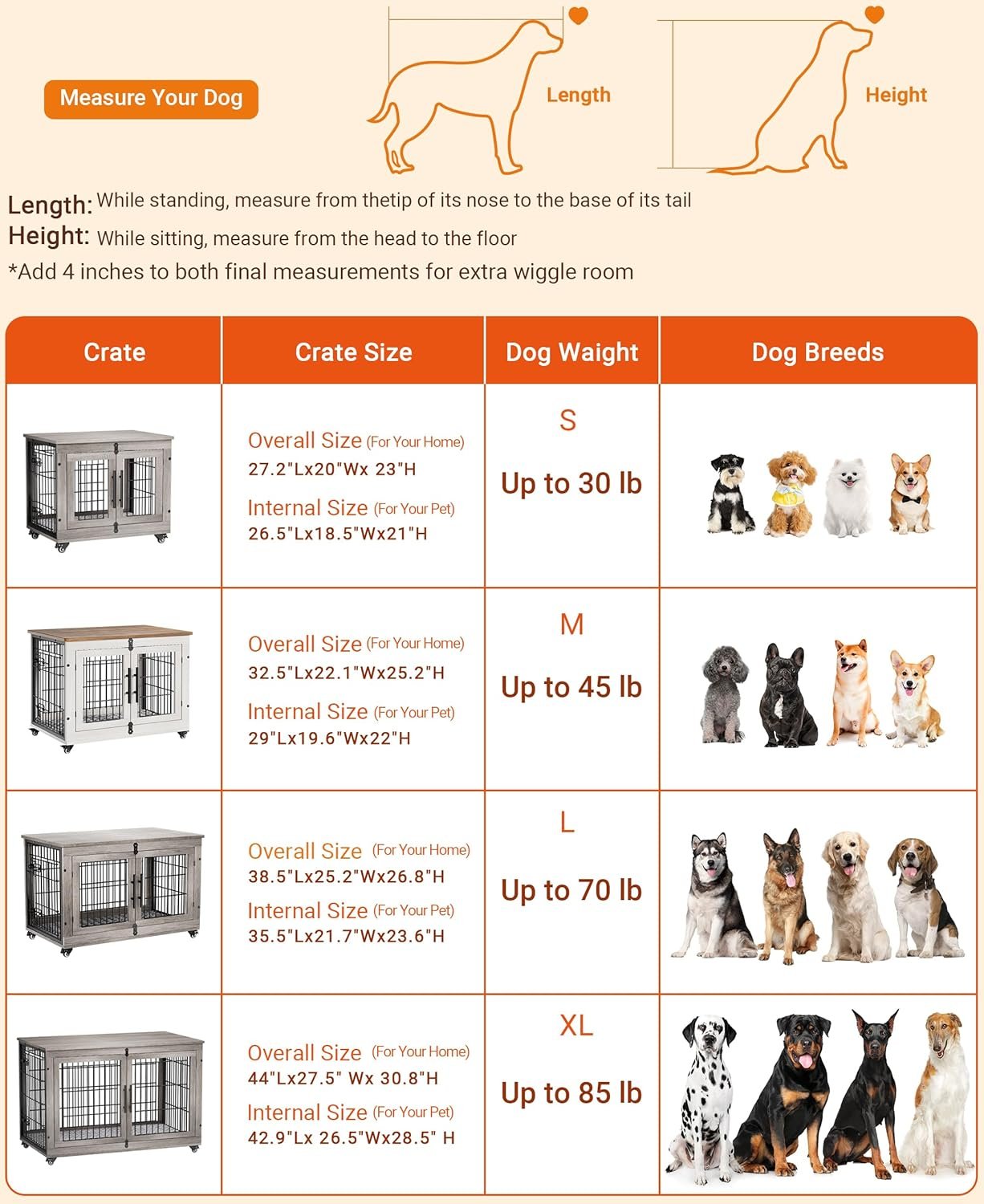 Measure Your Dog

Length

Height

Length: While standing, measure from thetip of its nose to the base of its tail
Height: While sitting, measure from the head to the floor
*Add 4 inches to both final measurements for extra wiggle room

| Crate | Crate Size | Dog Waight | Dog Breeds |
|---|---|---|---|
| | Overall Size (For Your Home) 27.2"Lx20"Wx 23"H Internal Size (For Your Pet) 26.5"Lx18.5"Wx21"H | S Up to 30 lb | |
| | Overall Size (For Your Home) 32.5"Lx22.1"Wx25.2"H Internal Size (For Your Pet) 29"Lx19.6"Wx22"H | M Up to 45 lb | |
| | Overall Size (For Your Home) 38.5"Lx25.2"Wx26.8"H Internal Size (For Your Pet) 35.5"Lx21.7"Wx23.6"H | L Up to 70 lb | |
| | Overall Size (For Your Home) 44"Lx27.5" Wx 30.8"H Internal Size (For Your Pet) 42.9"Lx 26.5"Wx28.5" H | XL Up to 85 lb | |