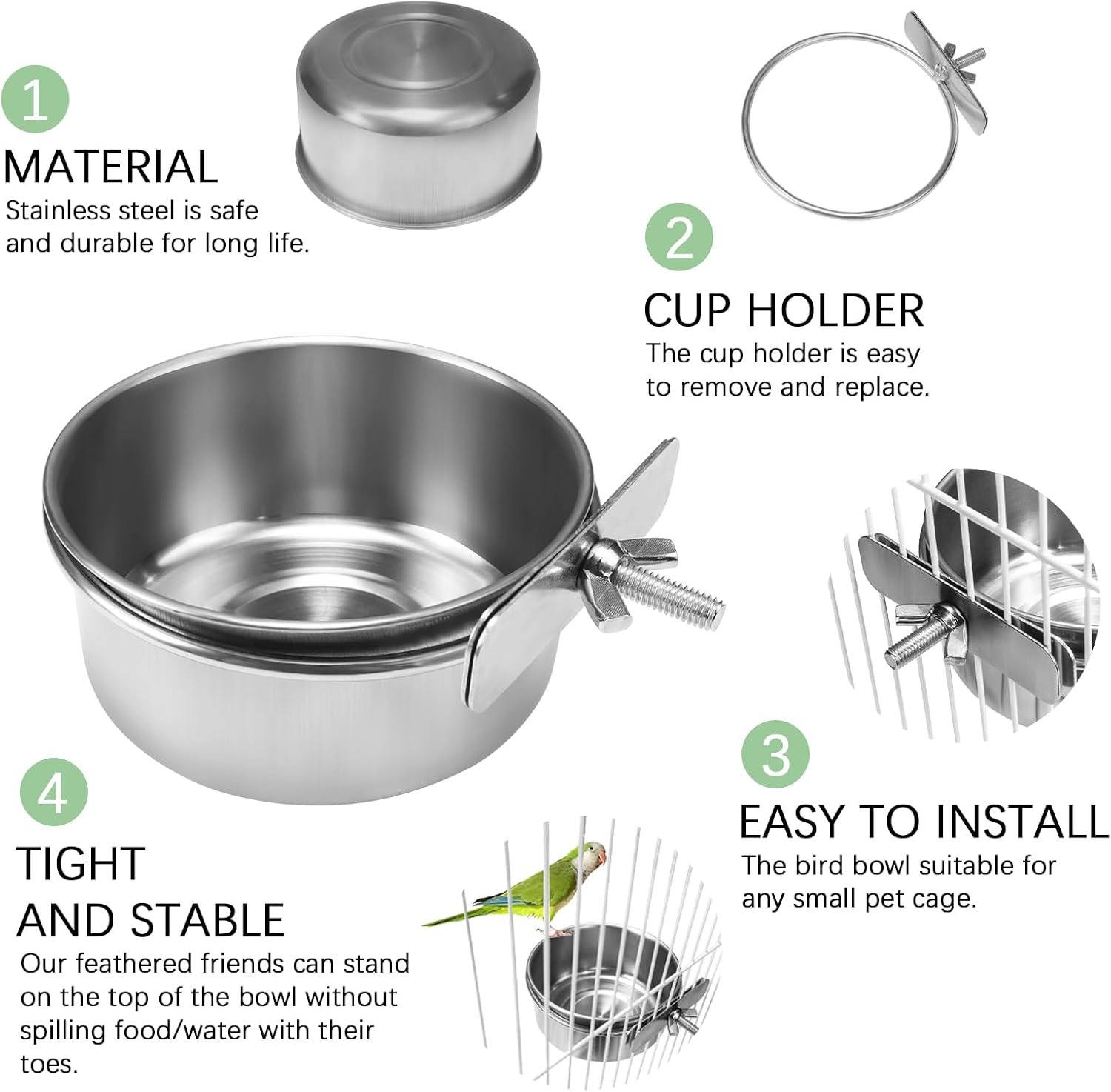 1

MATERIAL

Stainless steel is safe and durable for long life.

2

CUP HOLDER

The cup holder is easy to remove and replace.

3

EASY TO INSTALL

The bird bowl suitable for any small pet cage.

4

TIGHT AND STABLE

Our feathered friends can stand on the top of the bowl without spilling food/water with their toes.