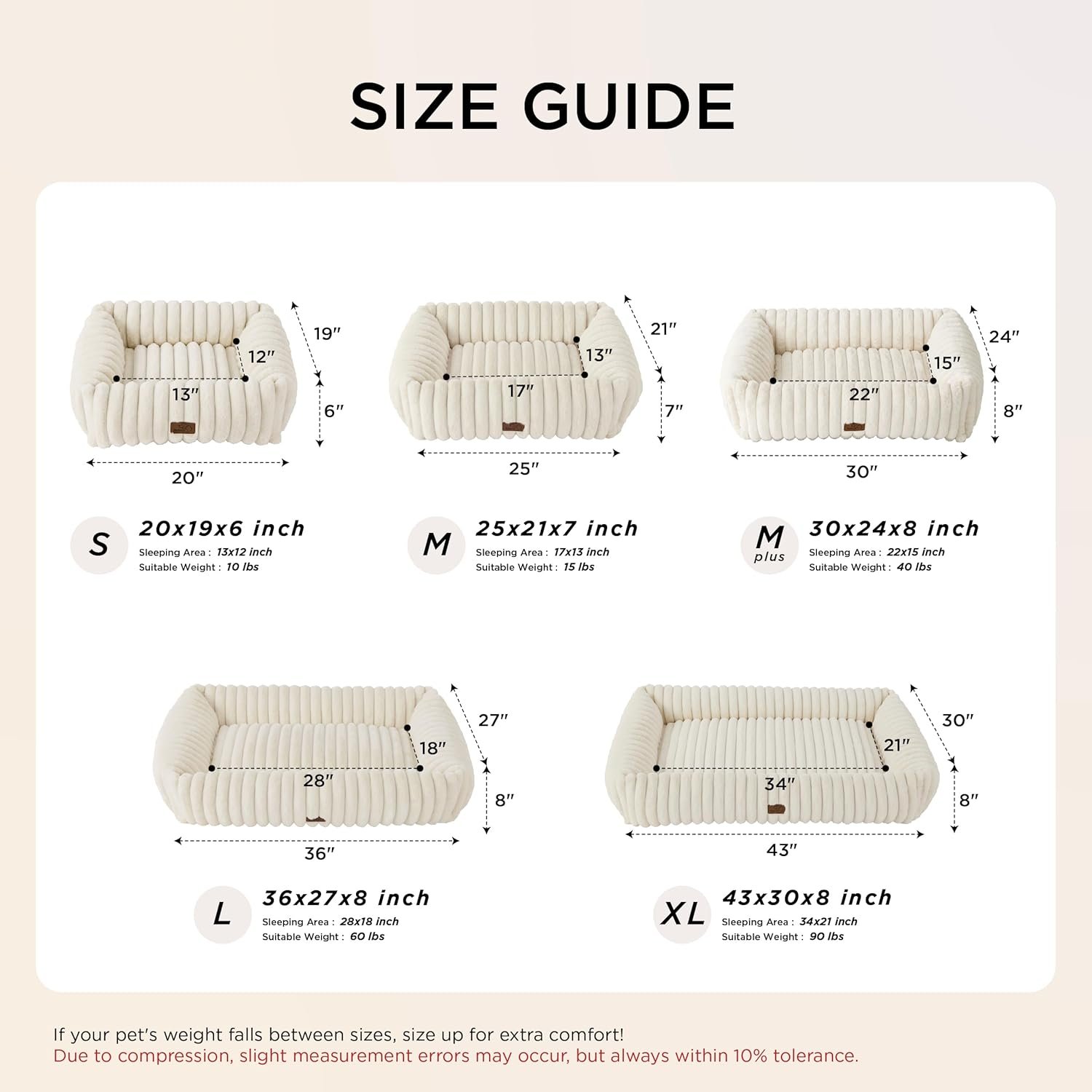 SIZE GUIDE

19″
12″
13″
6″
20″

S 20x19x6 inch
Sleeping Area : 13x12 inch
Suitable Weight : 10 lbs

21″
13″
17″
7″
25″

M 25x21x7 inch
Sleeping Area : 17x13 inch
Suitable Weight : 15 lbs

24″
15″
22″
8″
30″

M plus 30x24x8 inch
Sleeping Area : 22x15 inch
Suitable Weight : 40 lbs

27″
18″
28″
8″
36″

L 36x27x8 inch
Sleeping Area : 28x18 inch
Suitable Weight : 60 lbs

30″
21″
34″
8″
43″

XL 43x30x8 inch
Sleeping Area : 34x21 inch
Suitable Weight : 90 lbs

If your pet's weight falls between sizes, size up for extra comfort!
Due to compression, slight measurement errors may occur, but always within 10% tolerance.