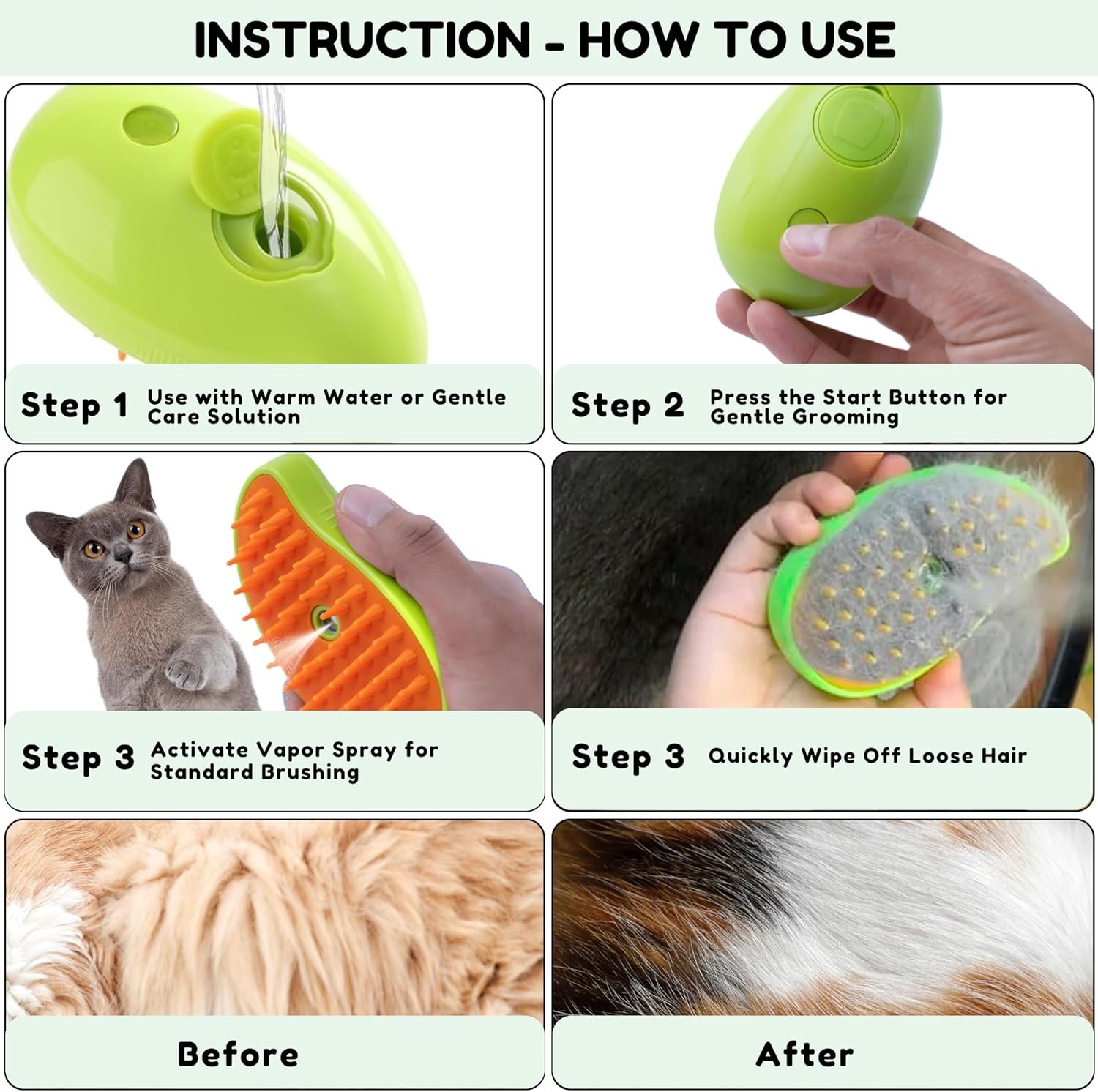 INSTRUCTION - HOW TO USE

Step 1 Use with Warm Water or Gentle Care Solution

Step 2 Press the Start Button for Gentle Grooming

Step 3 Activate Vapor Spray for Standard Brushing

Step 3 Quickly Wipe Off Loose Hair

Before

After