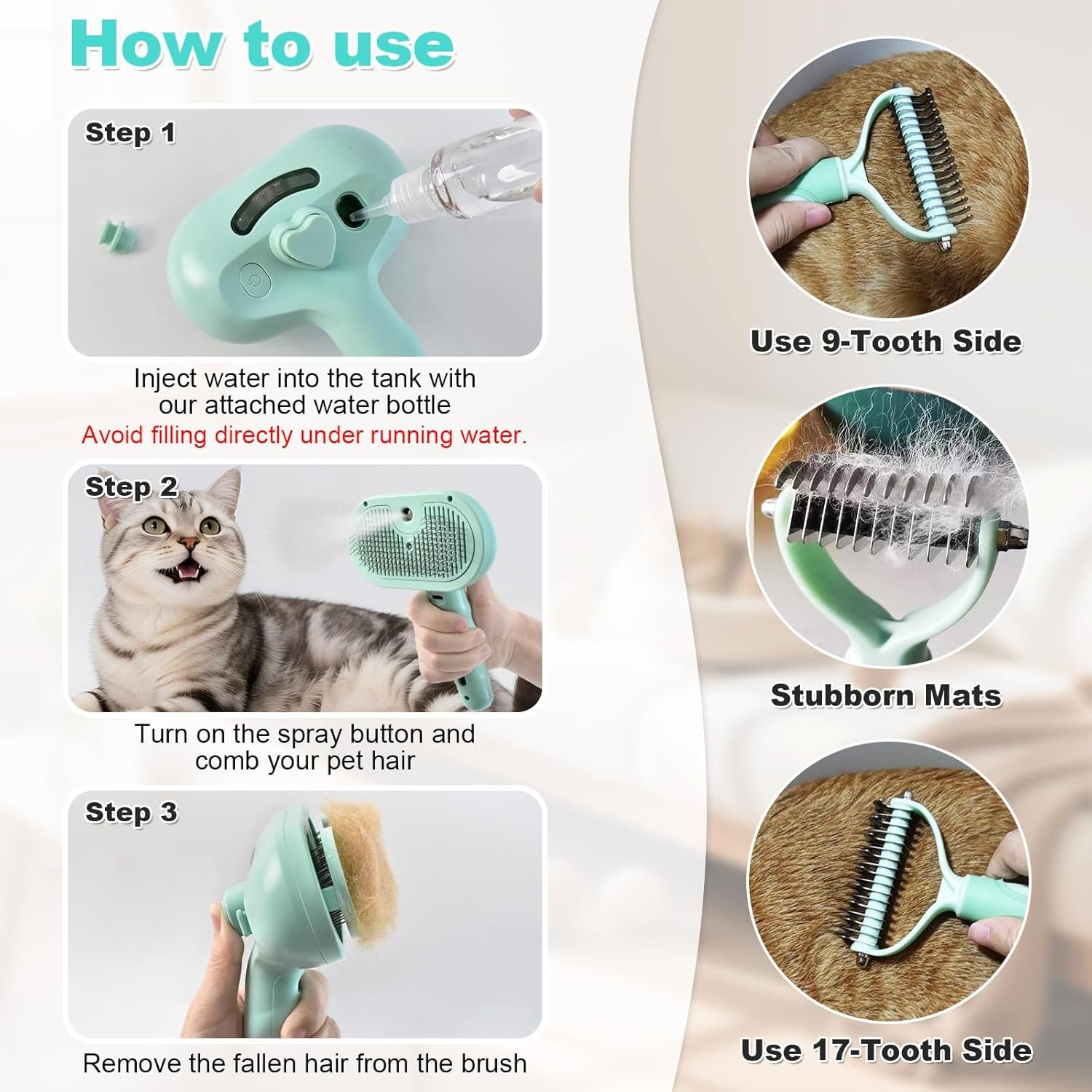 How to use

Step 1

Inject water into the tank with our attached water bottle
Avoid filling directly under running water.

Step 2

Turn on the spray button and comb your pet hair

Step 3

Remove the fallen hair from the brush

Use 9-Tooth Side

Stubborn Mats

Use 17-Tooth Side